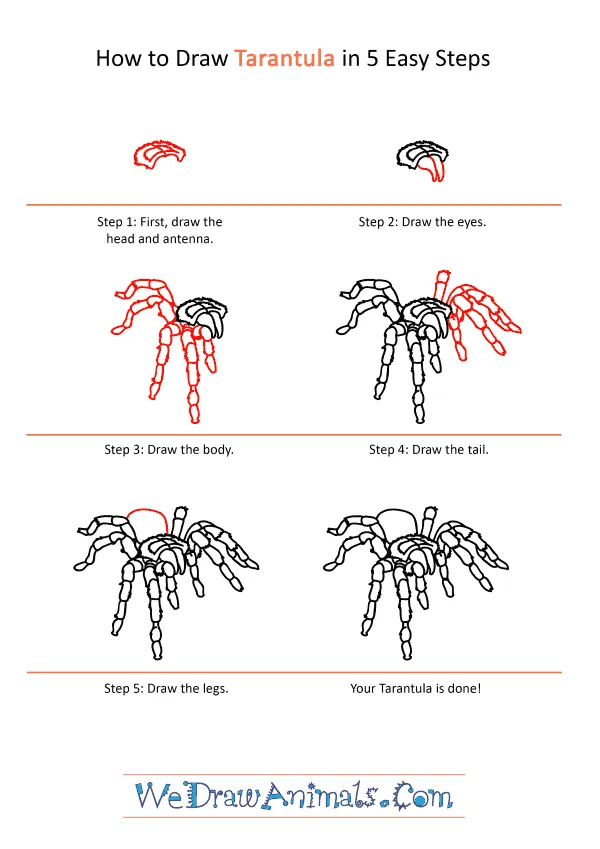 How to Draw Tarantula in 5 Easy Steps

Step 1: First, draw the head and antenna.

Step 2: Draw the eyes.

Step 3: Draw the body.

Step 4: Draw the tail.

Step 5: Draw the legs.

Your Tarantula is done!

WeDrawAnimals.Com